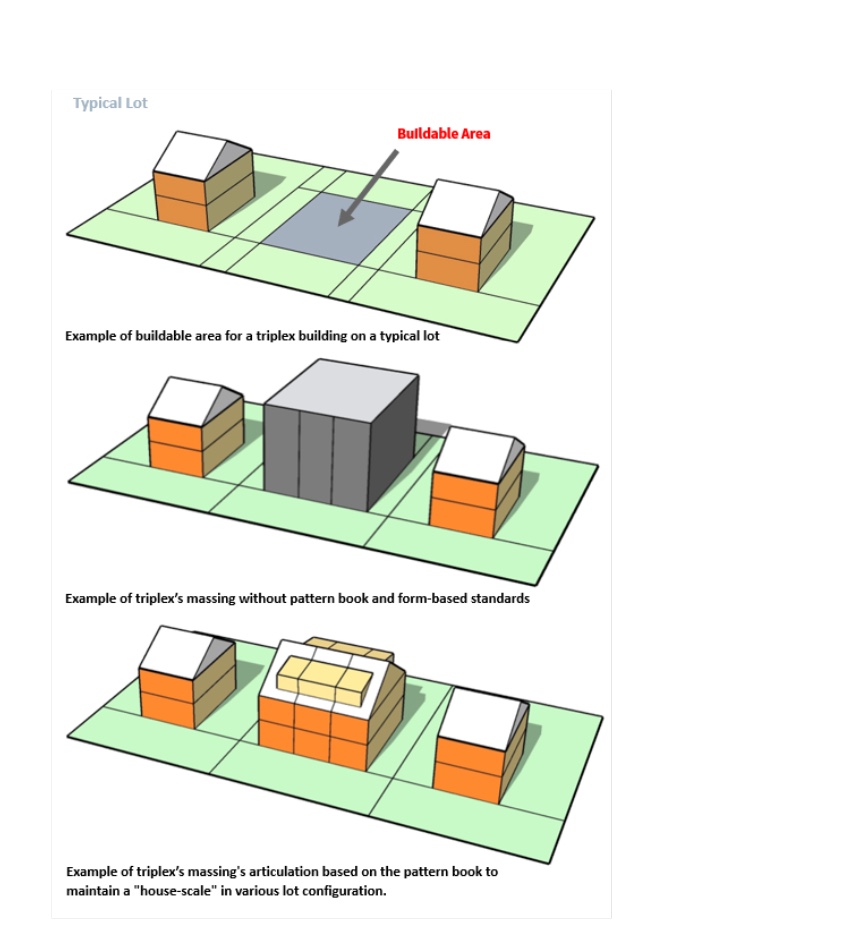 Typical Lot

Buildable Area

Example of buildable area for a triplex building on a typical lot

Example of triplex's massing without pattern book and form-based standards

Example of triplex's massing's articulation based on the pattern book to maintain a "house-scale" in various lot configuration.